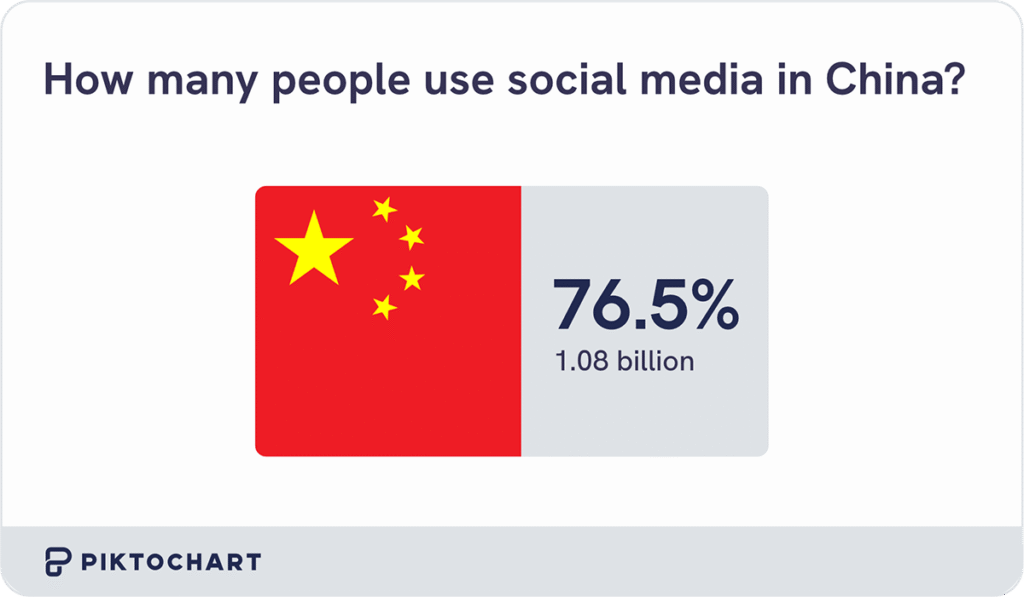 How many people use social media in China?

76.5%
1.08 billion

PIKTOCHART