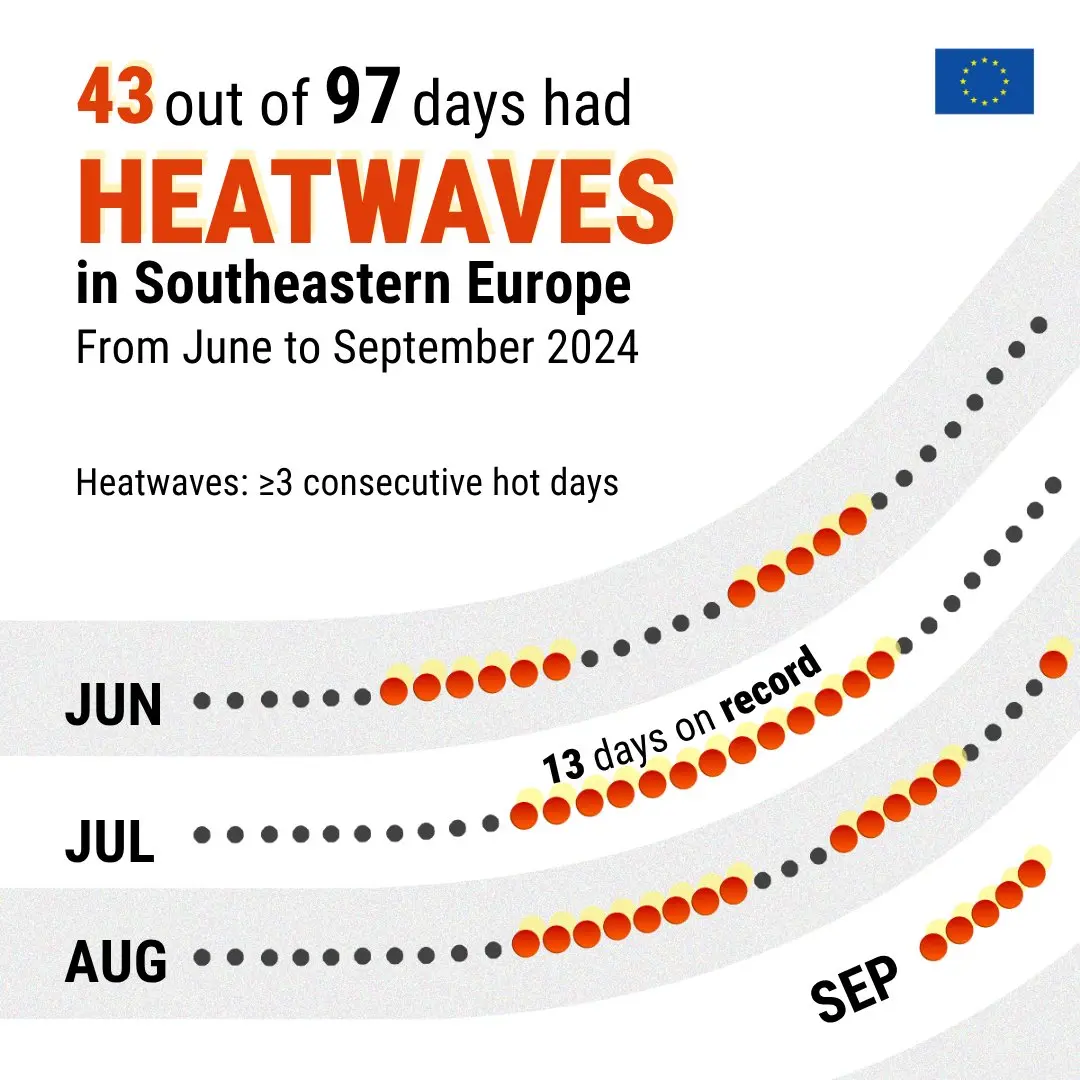 43 out of 97 days had
HEATWAVES
in Southeastern Europe
From June to September 2024

Heatwaves: ≥3 consecutive hot days

JUN

13 days on record

JUL

AUG

SEP