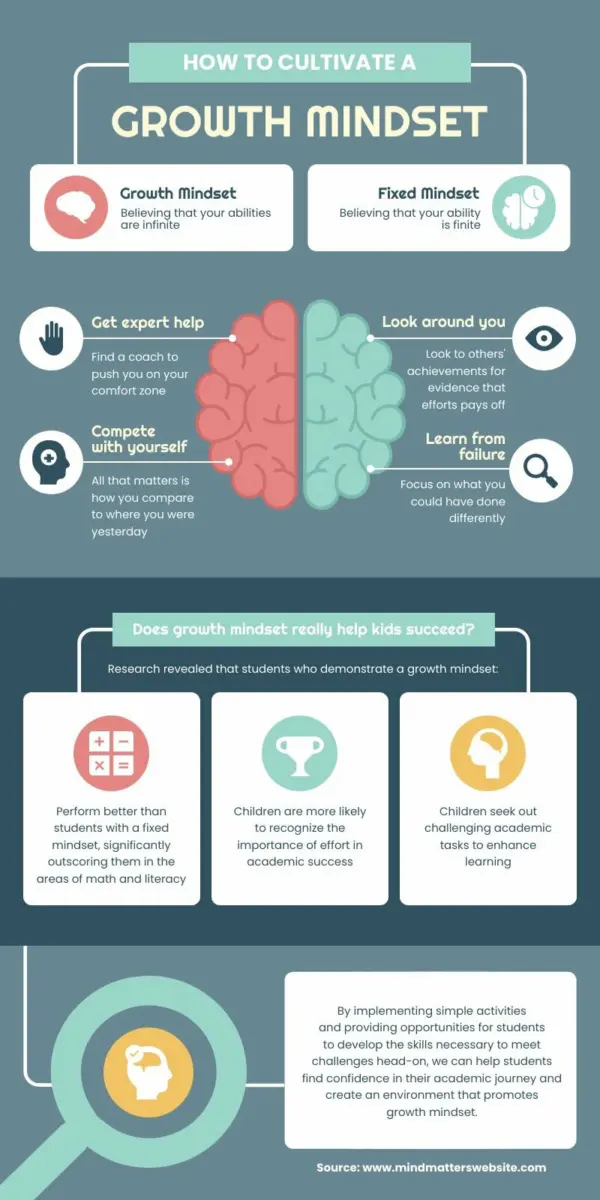 HOW TO CULTIVATE A

GROWTH MINDSET

Growth Mindset
Believing that your abilities are infinite

Fixed Mindset
Believing that your ability is finite

Get expert help
Find a coach to push you on your comfort zone

Compete with yourself
All that matters is how you compare to where you were yesterday

Look around you
Look to others' achievements for evidence that efforts pays off

Learn from failure
Focus on what you could have done differently

Does growth mindset really help kids succeed?

Research revealed that students who demonstrate a growth mindset:

Perform better than students with a fixed mindset, significantly outscoring them in the areas of math and literacy

Children are more likely to recognize the importance of effort in academic success

Children seek out challenging academic tasks to enhance learning

By implementing simple activities and providing opportunities for students to develop the skills necessary to meet challenges head-on, we can help students find confidence in their academic journey and create an environment that promotes growth mindset.

Source: www.mindmatterswebsite.com