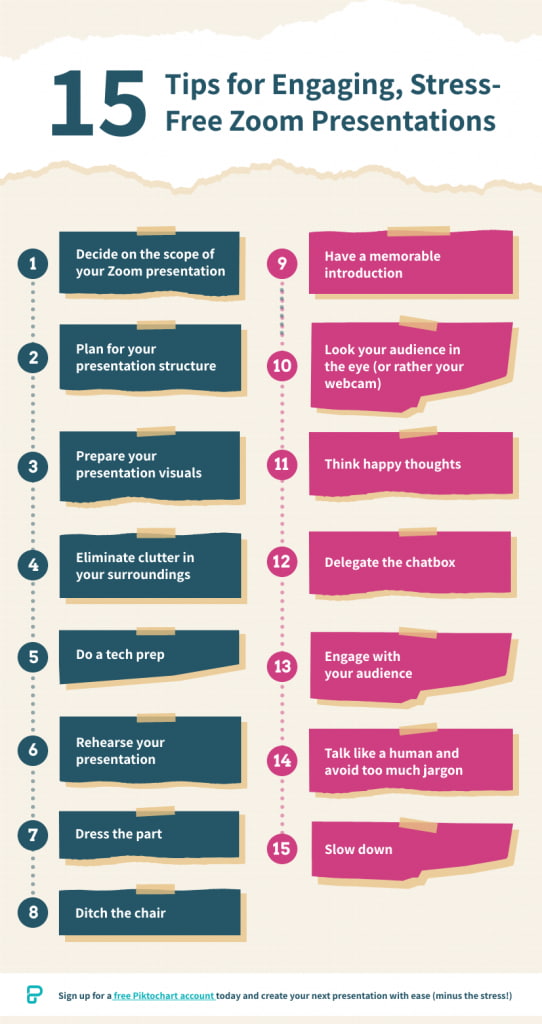 15 Tips for Engaging, Stress-Free Zoom Presentations

1 Decide on the scope of your Zoom presentation

2 Plan for your presentation structure

3 Prepare your presentation visuals

4 Eliminate clutter in your surroundings

5 Do a tech prep

6 Rehearse your presentation

7 Dress the part

8 Ditch the chair

9 Have a memorable introduction

10 Look your audience in the eye (or rather your webcam)

11 Think happy thoughts

12 Delegate the chatbox

13 Engage with your audience

14 Talk like a human and avoid too much jargon

15 Slow down

Sign up for a free Piktochart account today and create your next presentation with ease (minus the stress!)