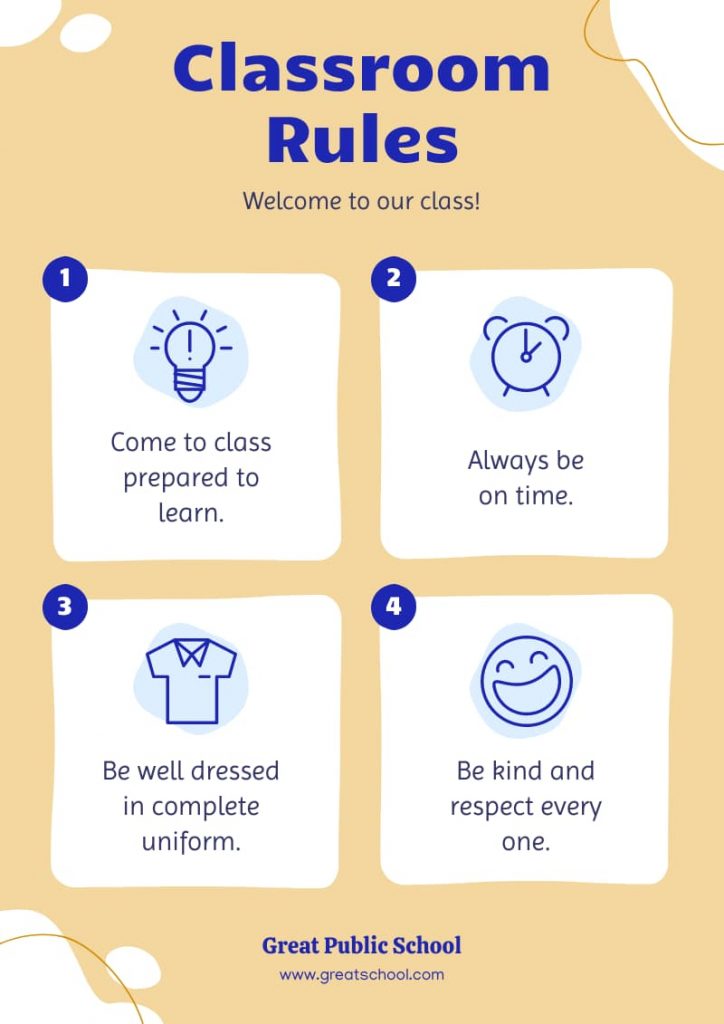 Classroom Rules

Welcome to our class!

1

Come to class prepared to learn.

2

Always be on time.

3

Be well dressed in complete uniform.

4

Be kind and respect every one.

Great Public School

www.greatschool.com