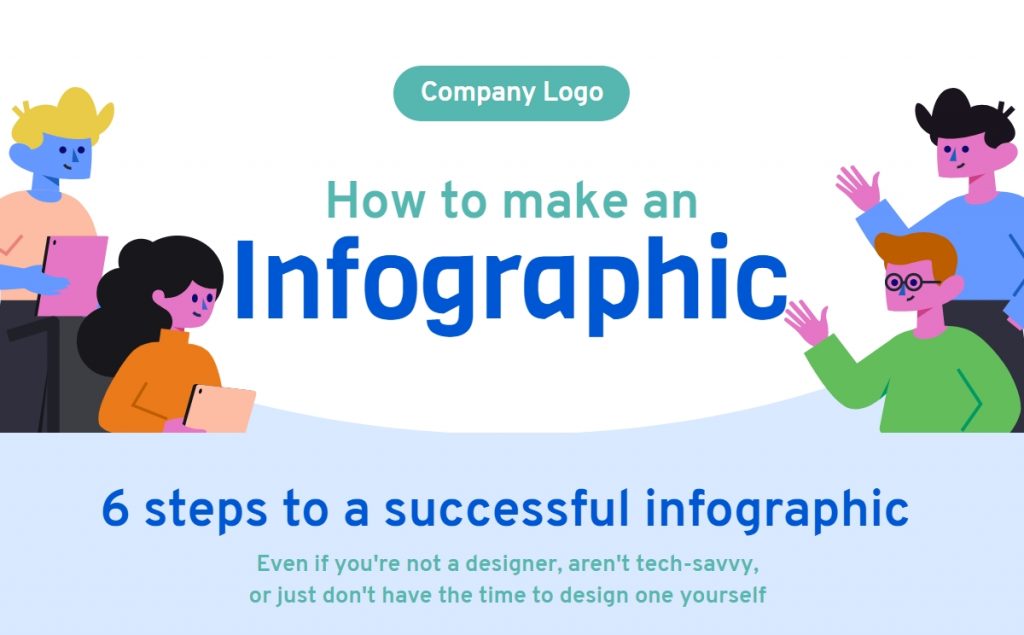 Company Logo

How to make an
Infographic

6 steps to a successful infographic

Even if you're not a designer, aren't tech-savvy, or just don't have the time to design one yourself