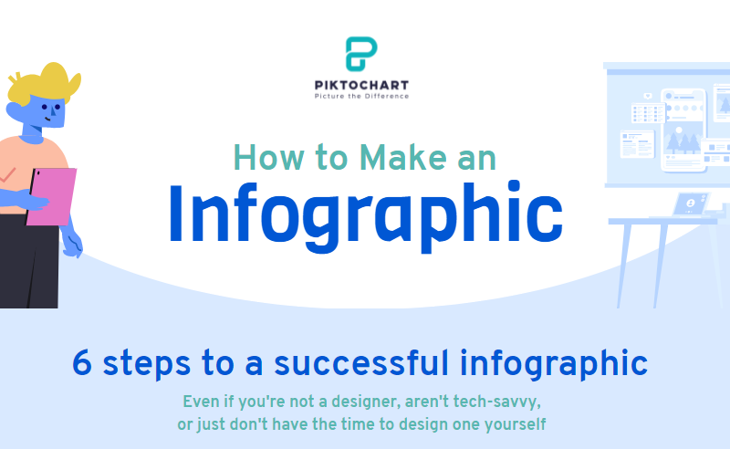 PIKTOCHART
Picture the Difference

How to Make an
Infographic

6 steps to a successful infographic

Even if you're not a designer, aren't tech-savvy, or just don't have the time to design one yourself