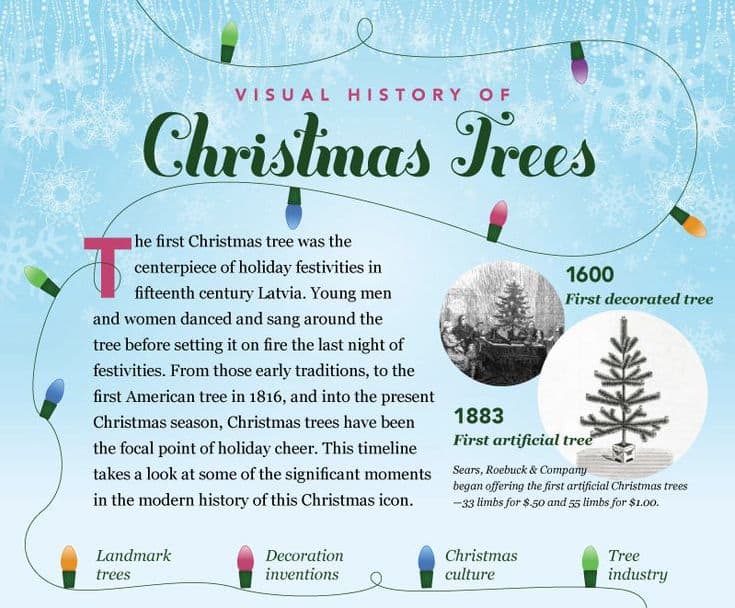 VISUAL HISTORY OF

Christmas Trees

The first Christmas tree was the centerpiece of holiday festivities in fifteenth century Latvia. Young men and women danced and sang around the tree before setting it on fire the last night of festivities. From those early traditions, to the first American tree in 1816, and into the present Christmas season, Christmas trees have been the focal point of holiday cheer. This timeline takes a look at some of the significant moments in the modern history of this Christmas icon.

1600
First decorated tree

1883
First artificial tree

Sears, Roebuck & Company began offering the first artificial Christmas trees —33 limbs for $.50 and 55 limbs for $1.00.

Landmark trees

Decoration inventions

Christmas culture

Tree industry