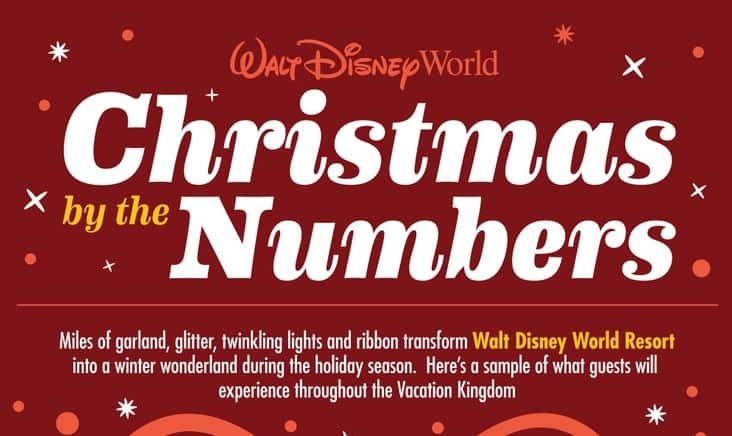 Walt Disney World

Christmas by the Numbers

Miles of garland, glitter, twinkling lights and ribbon transform Walt Disney World Resort into a winter wonderland during the holiday season. Here's a sample of what guests will experience throughout the Vacation Kingdom