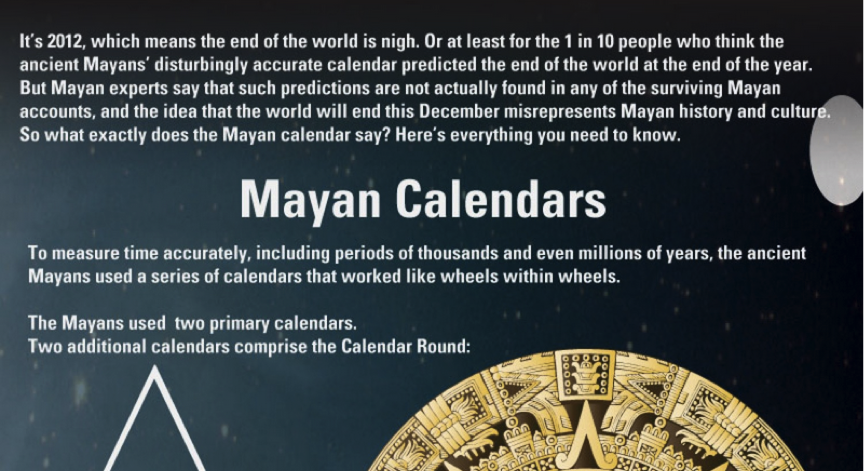 It's 2012, which means the end of the world is nigh. Or at least for the 1 in 10 people who think the ancient Mayans' disturbingly accurate calendar predicted the end of the world at the end of the year. But Mayan experts say that such predictions are not actually found in any of the surviving Mayan accounts, and the idea that the world will end this December misrepresents Mayan history and culture. So what exactly does the Mayan calendar say? Here's everything you need to know.

Mayan Calendars

To measure time accurately, including periods of thousands and even millions of years, the ancient Mayans used a series of calendars that worked like wheels within wheels.

The Mayans used two primary calendars.
Two additional calendars comprise the Calendar Round: